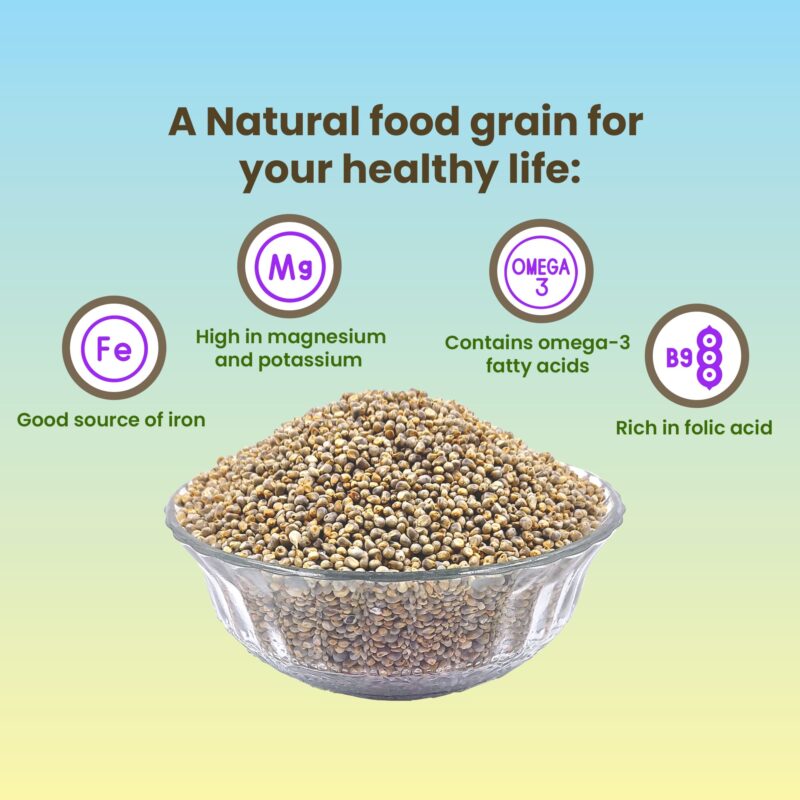 A Natural food grain for your healthy life:

Fe

Good source of iron

Mg

High in magnesium and potassium

OMEGA 3

Contains omega-3 fatty acids

B9

Rich in folic acid