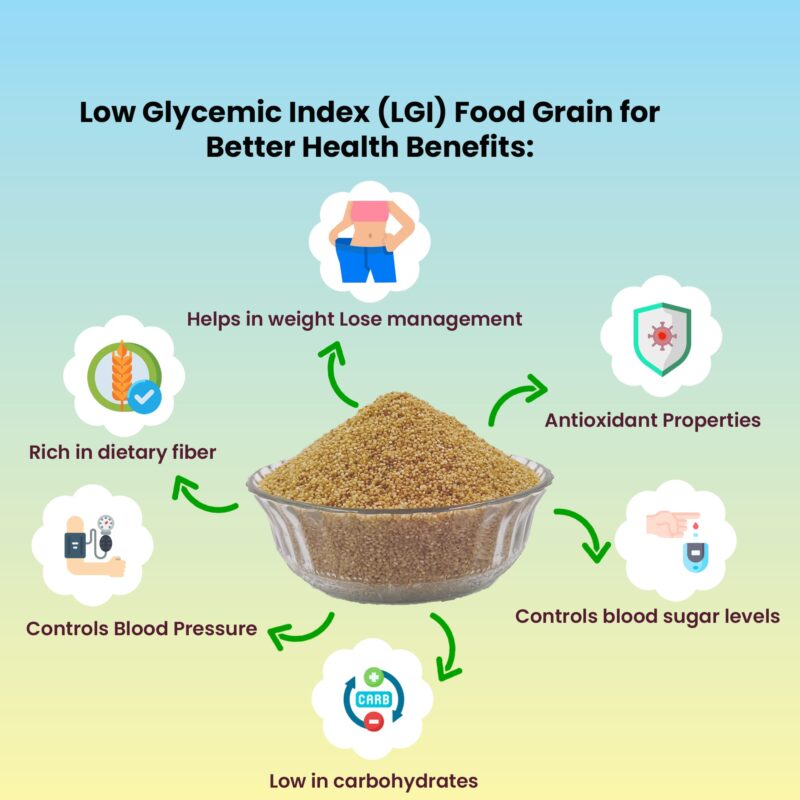 Low Glycemic Index (LGI) Food Grain for Better Health Benefits:

Helps in weight Lose management

Antioxidant Properties

Rich in dietary fiber

Controls blood sugar levels

Controls Blood Pressure

CARB

Low in carbohydrates