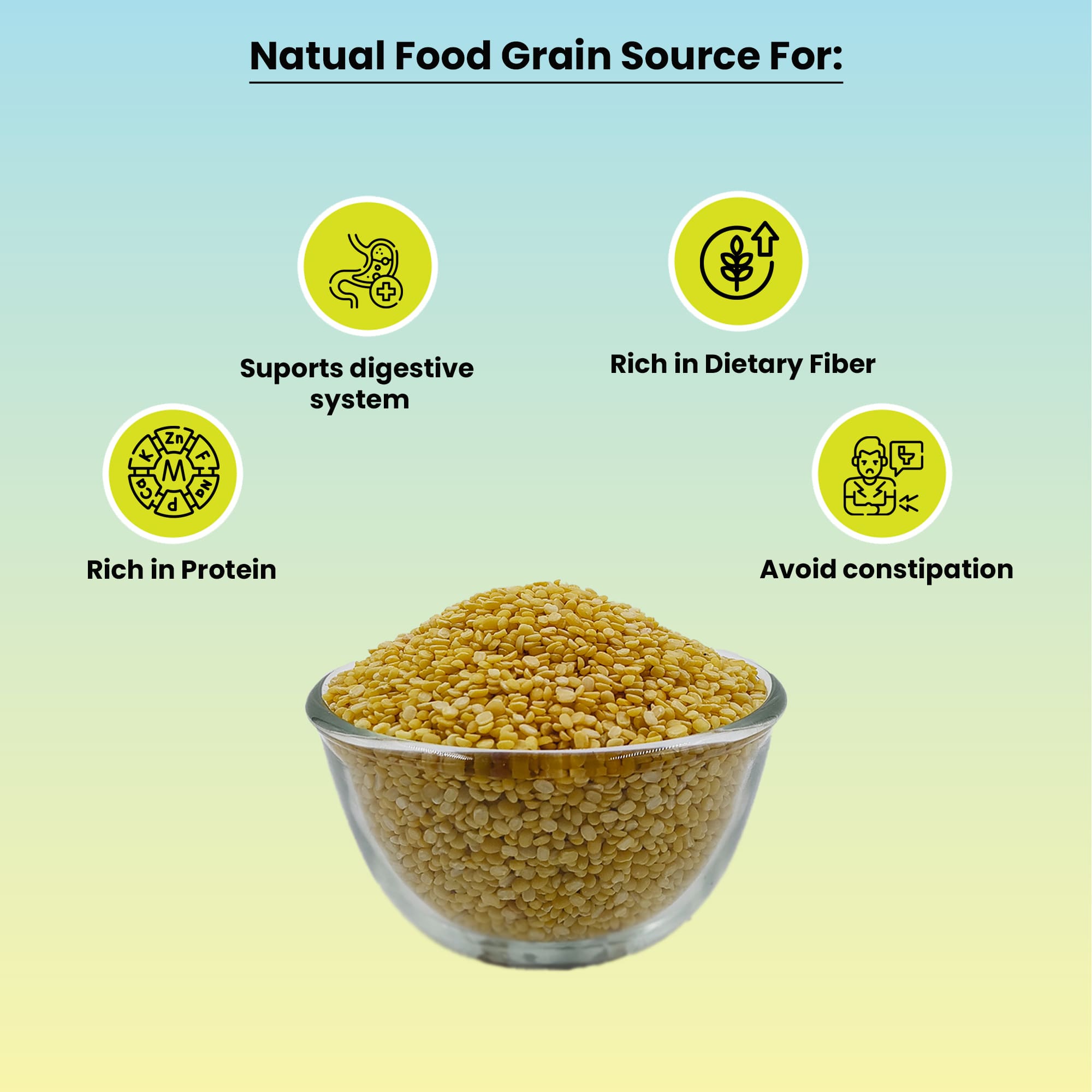 Natual Food Grain Source For:

Suports digestive system

Rich in Dietary Fiber

Zn F Na P Ca K M

Rich in Protein

Avoid constipation